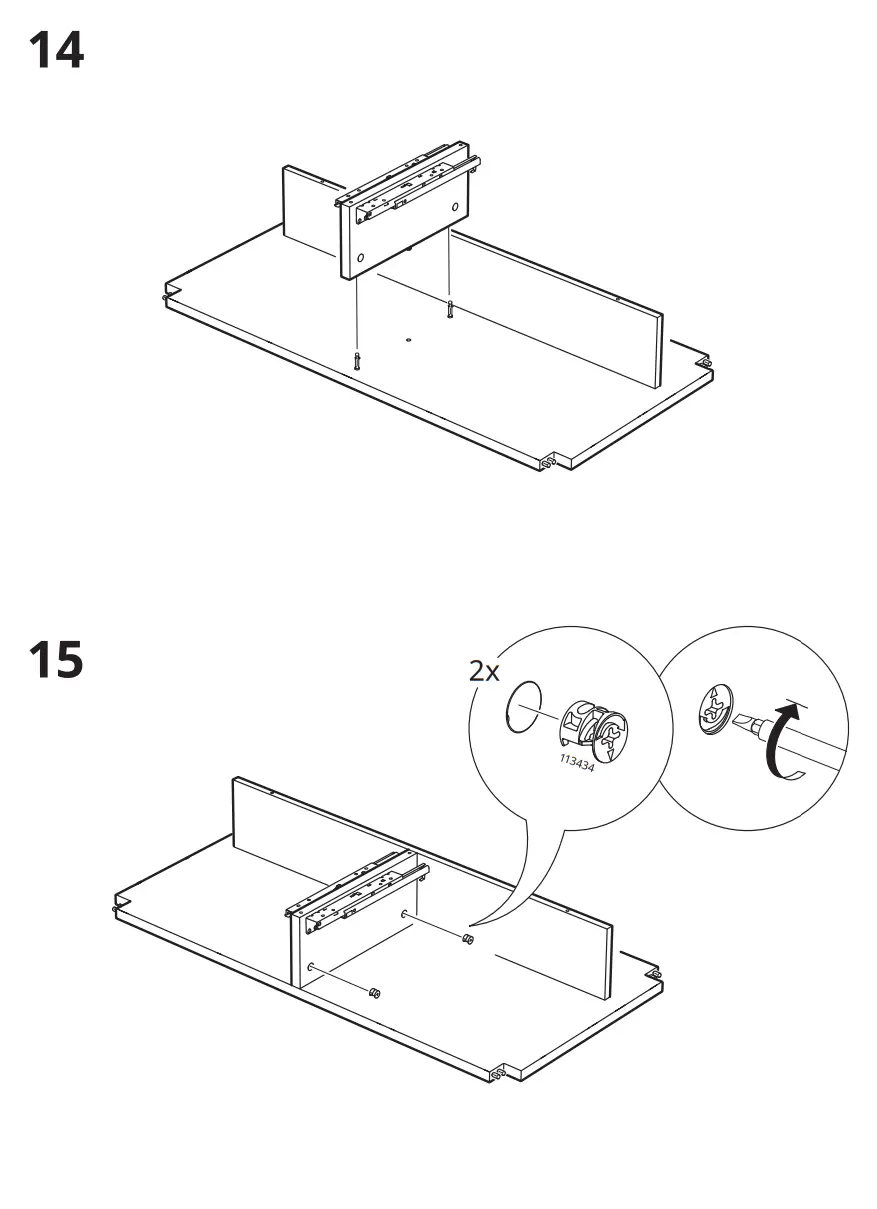 14

15

2x

113434