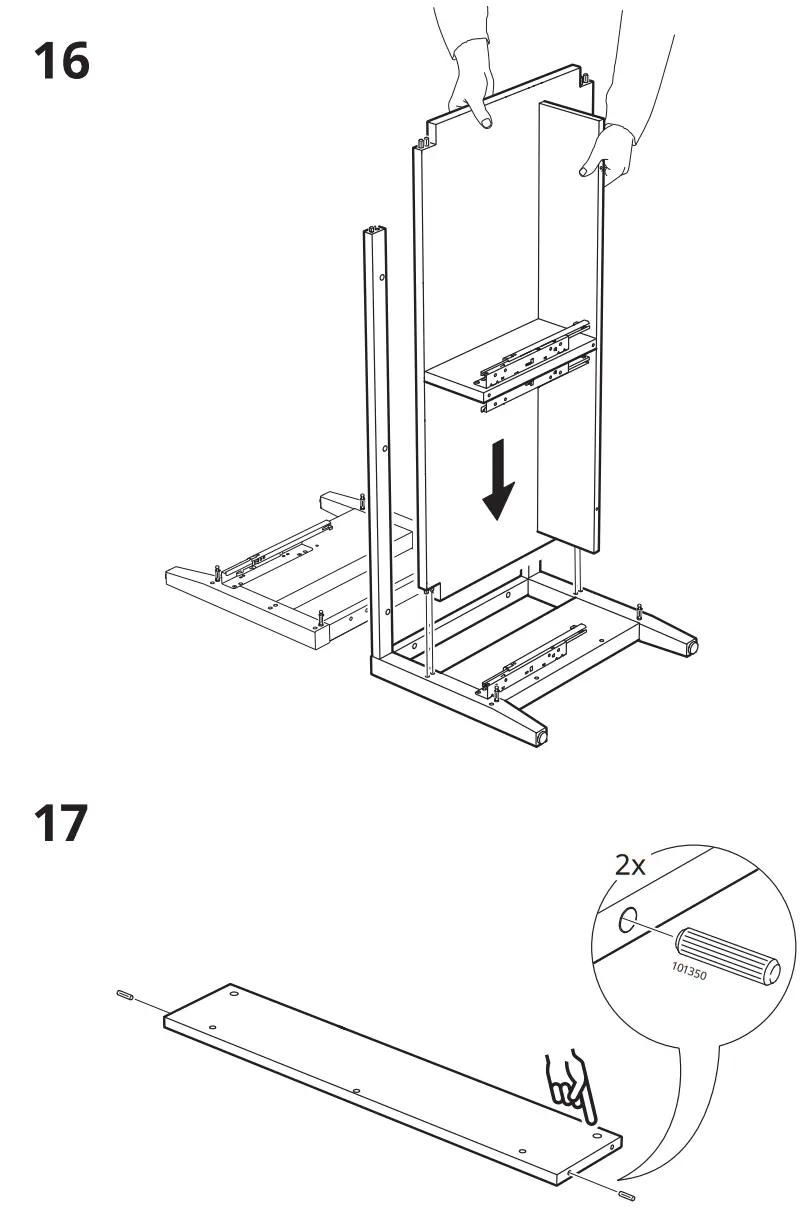 16

17

2x

101350