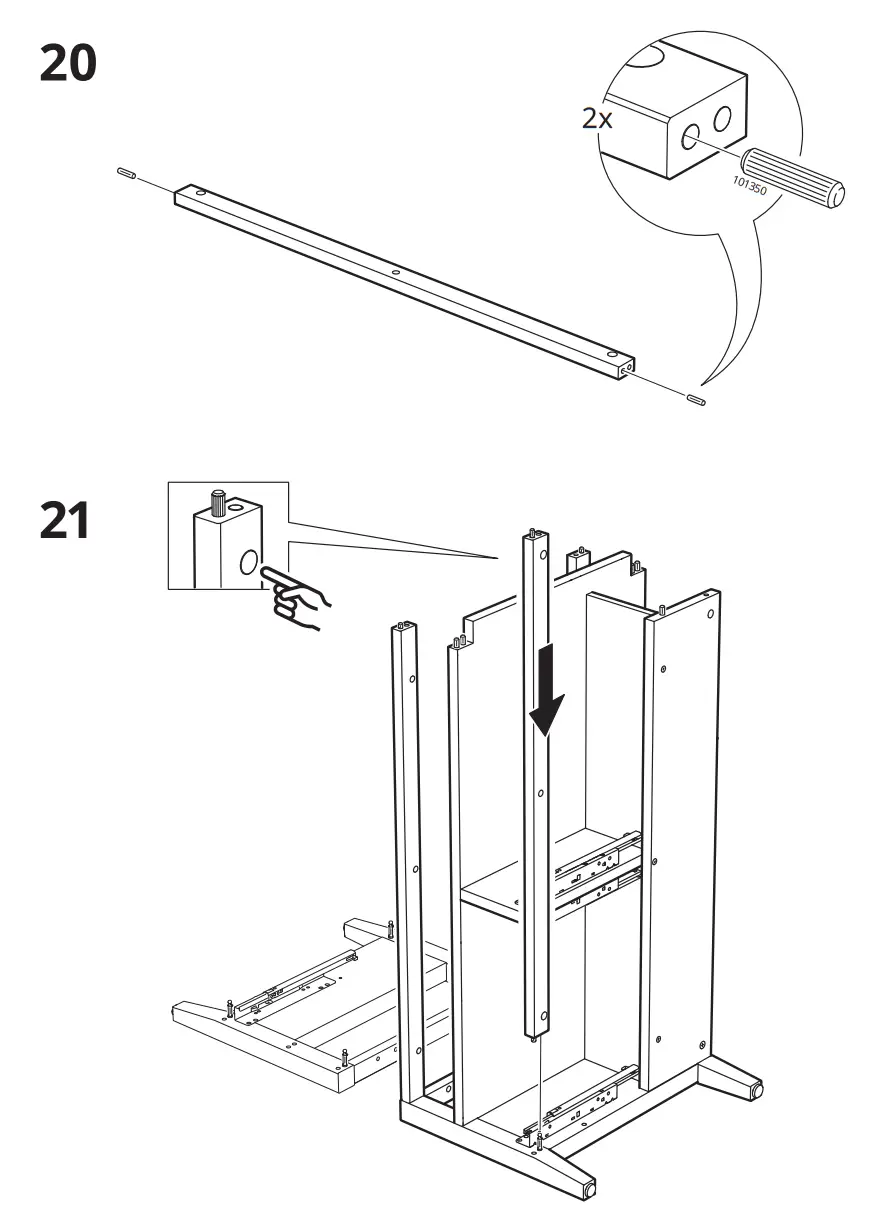 20

2x

101350

21