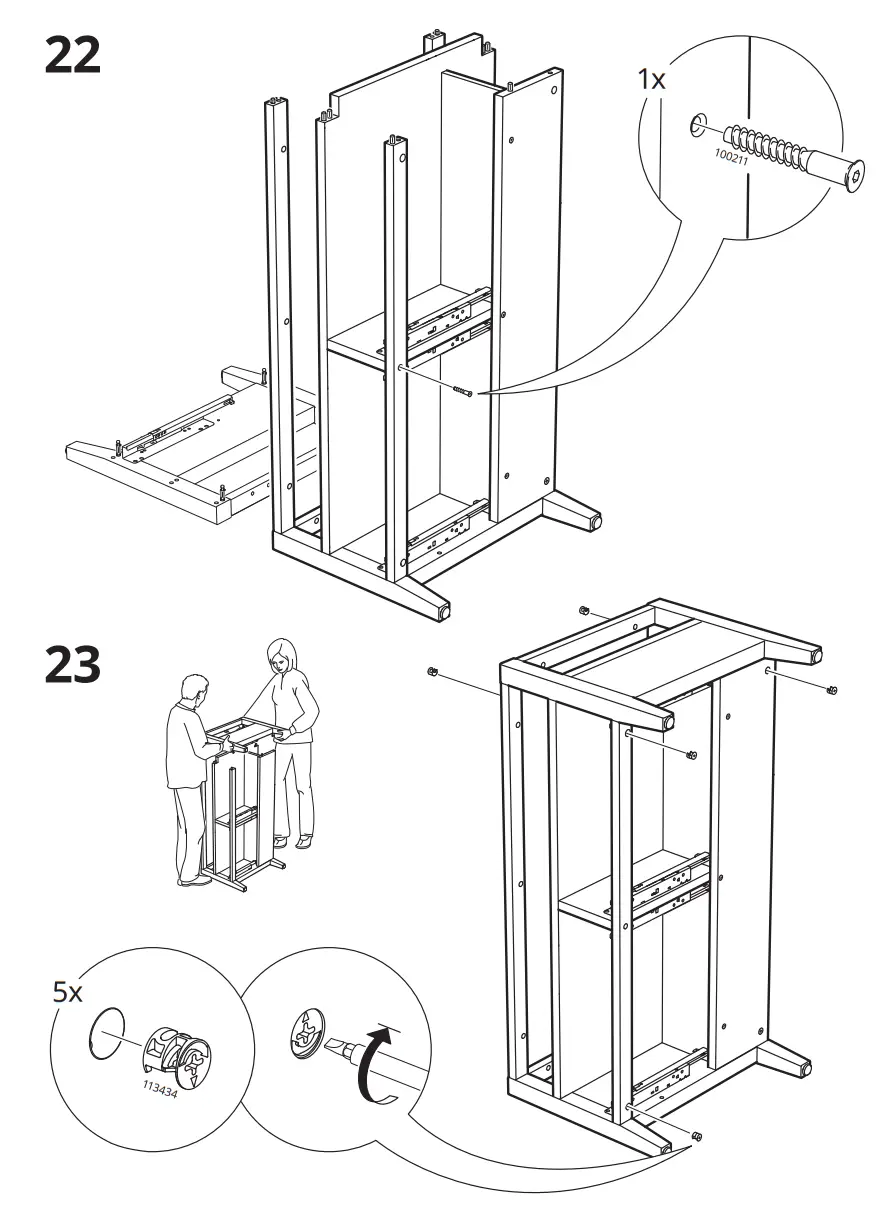 22

1x

100211

23

5x

113434