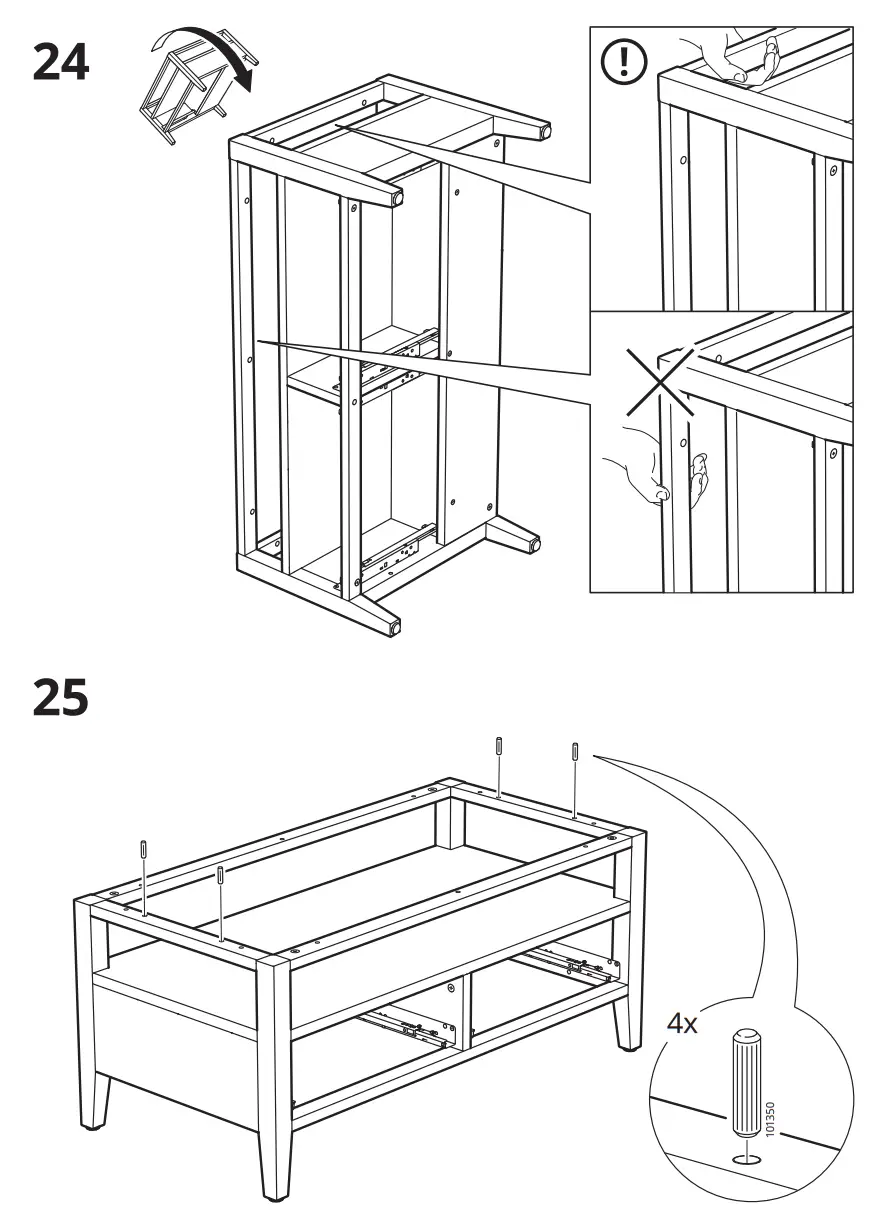 24

!

25

4x

101350