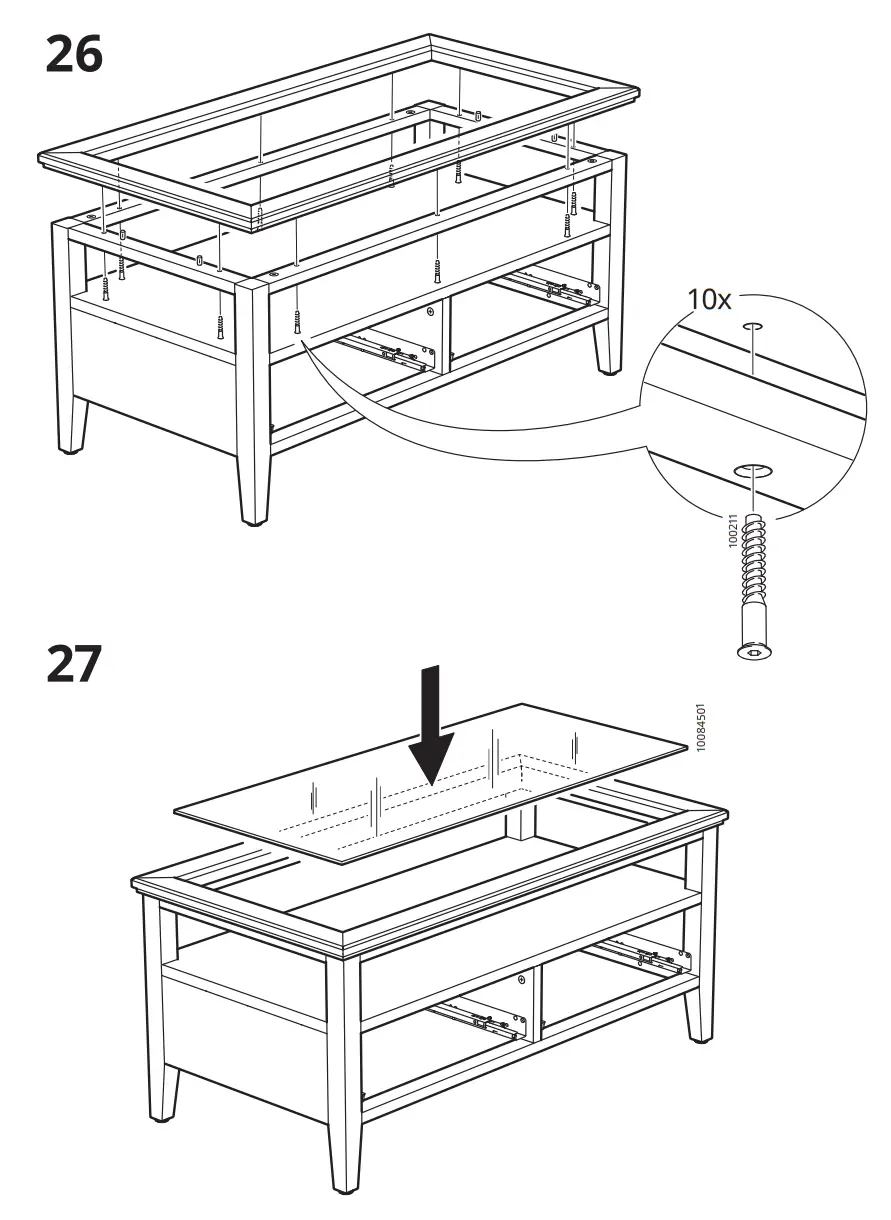 26

10x

100211

27

10084501