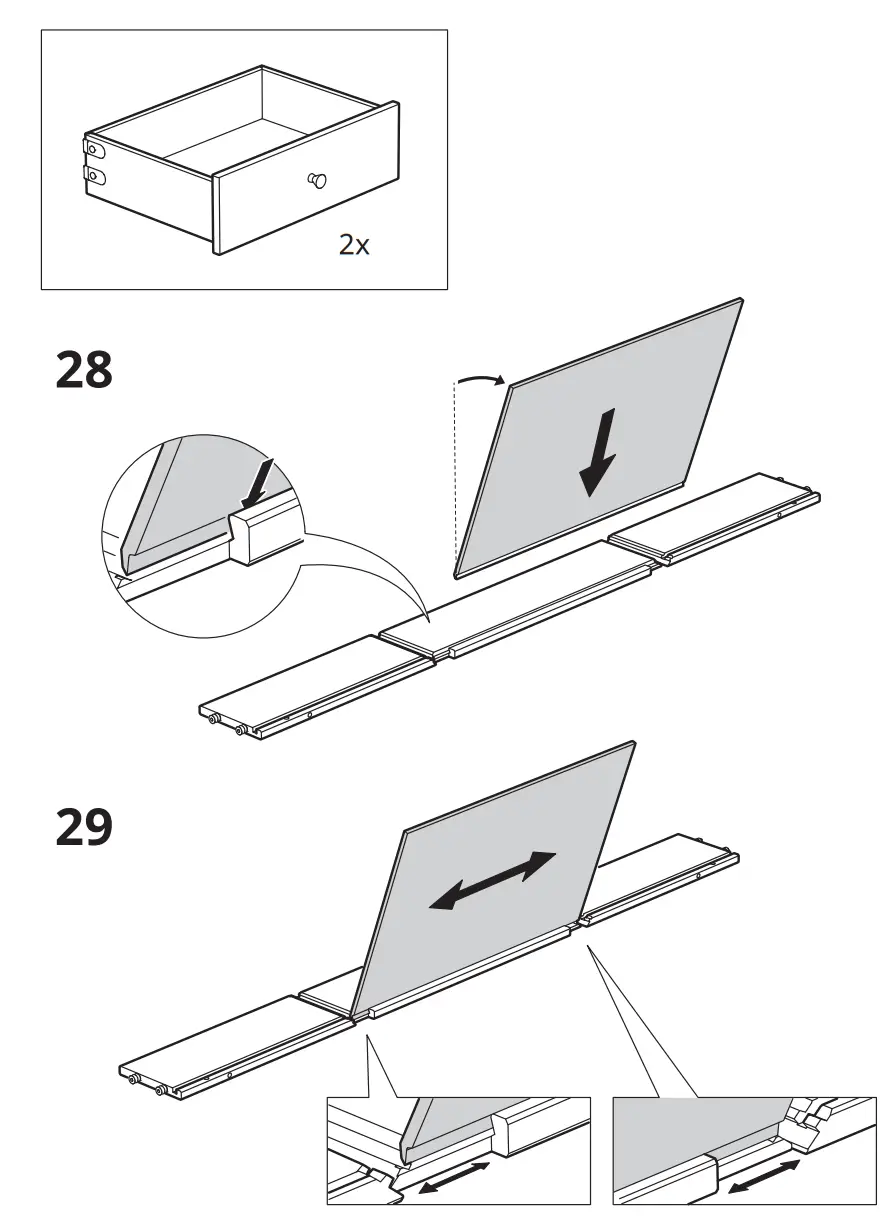 2x

28

29