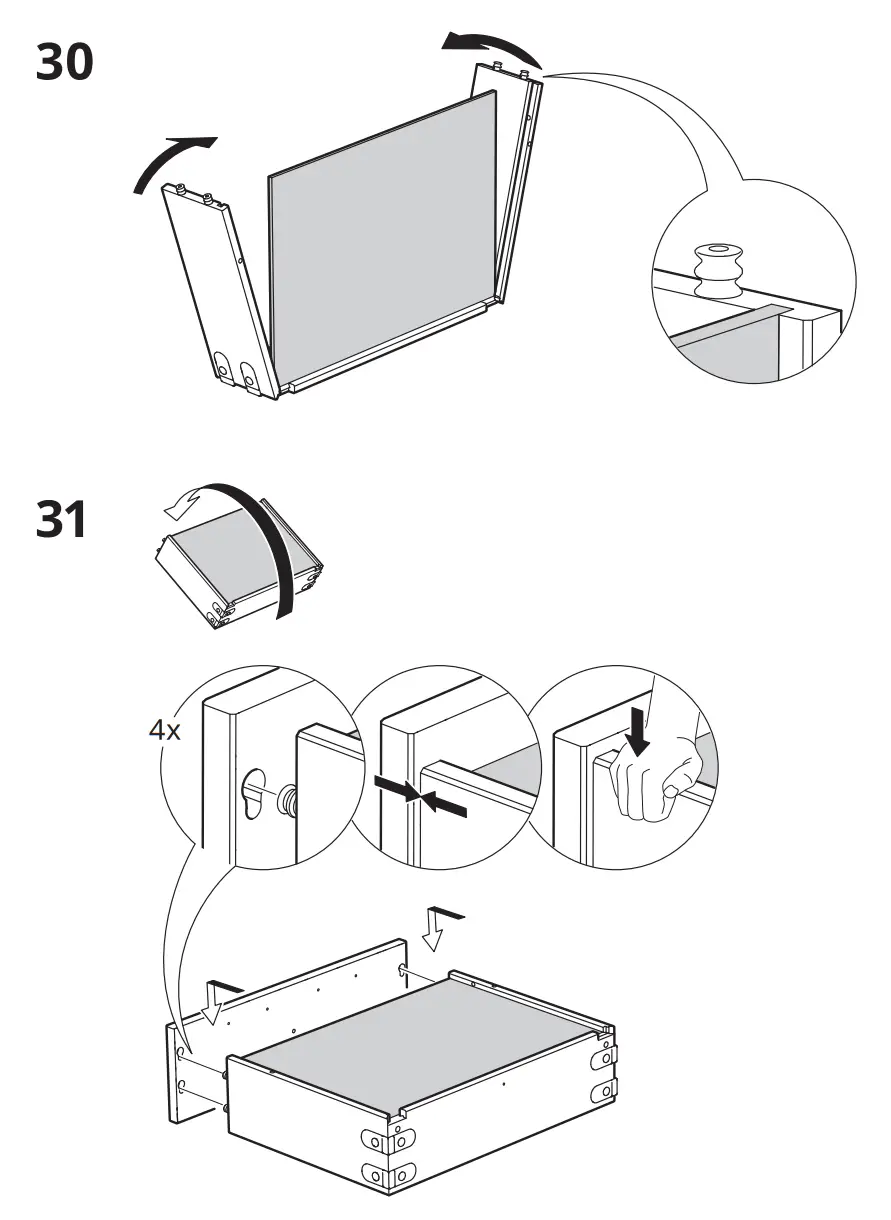 30

31

4x