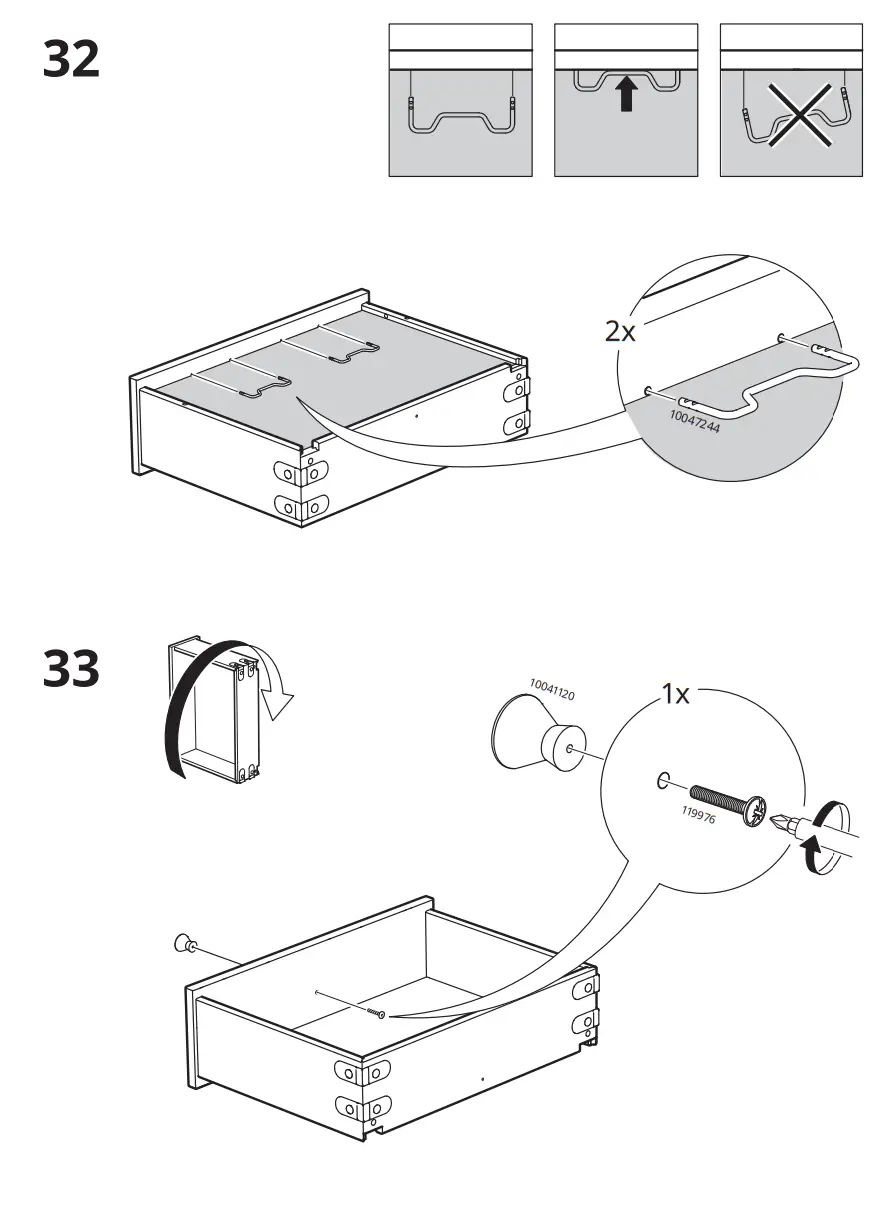 32

2x

10047244

33

10041120

1x

119976