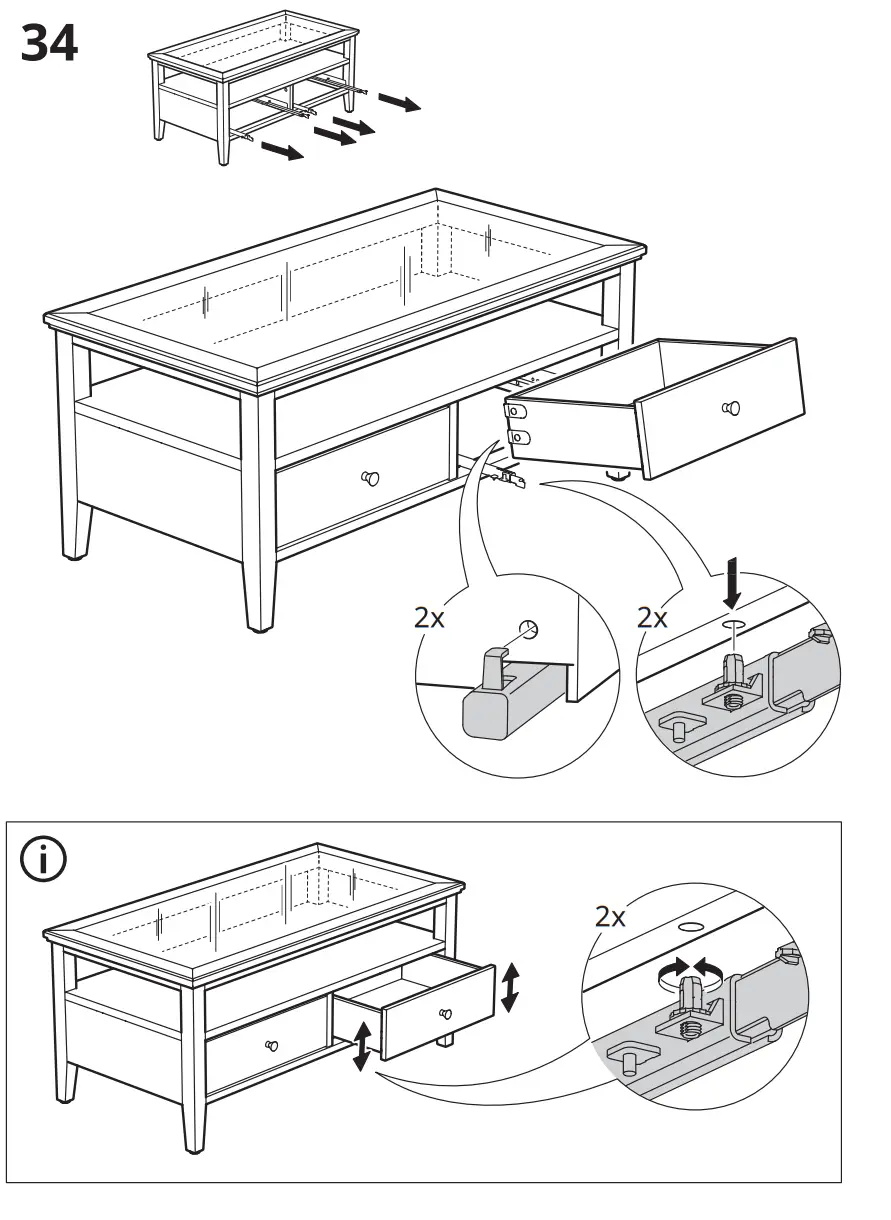 34

2x

2x

2x