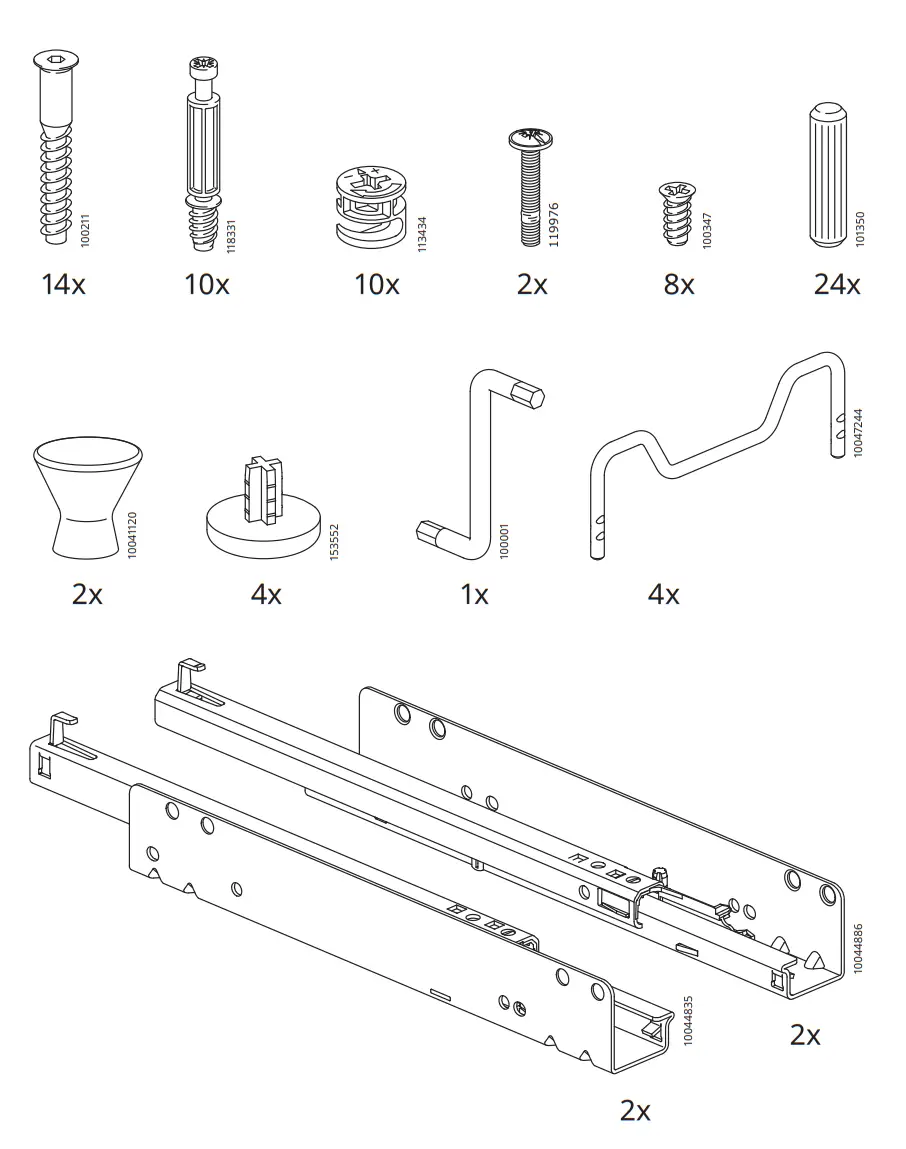 100211
14x

118331
10x

113434
10x

119976
2x

100347
8x

101350
24x

10041120
2x

153552
4x

100001
1x

10047244
4x

10044886
2x

10044835
2x