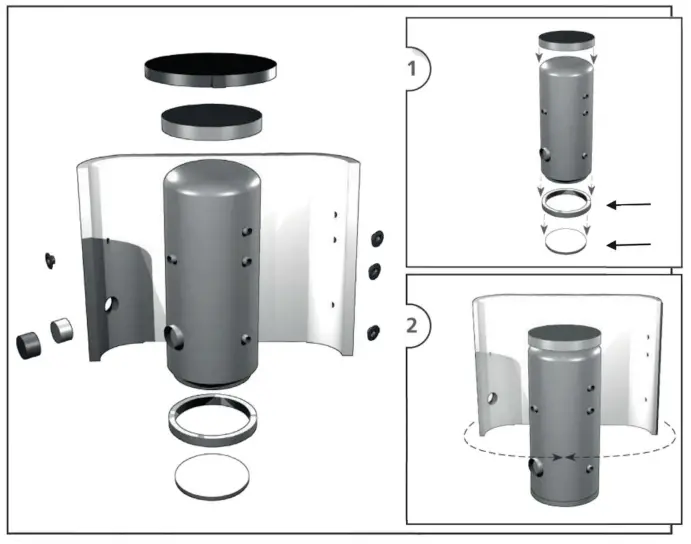 1

2