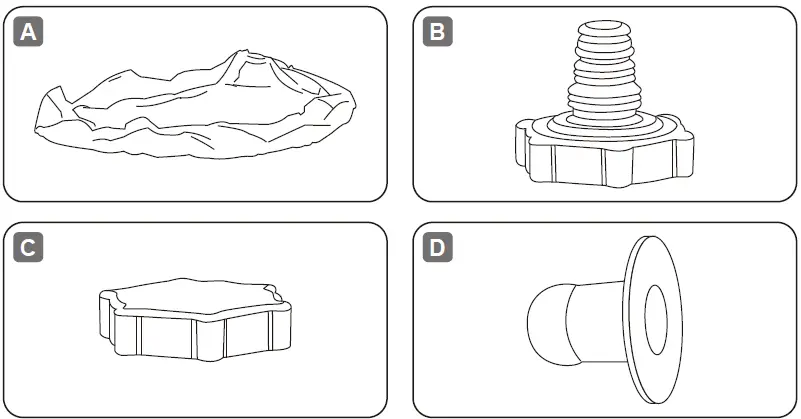 A

B

C

D