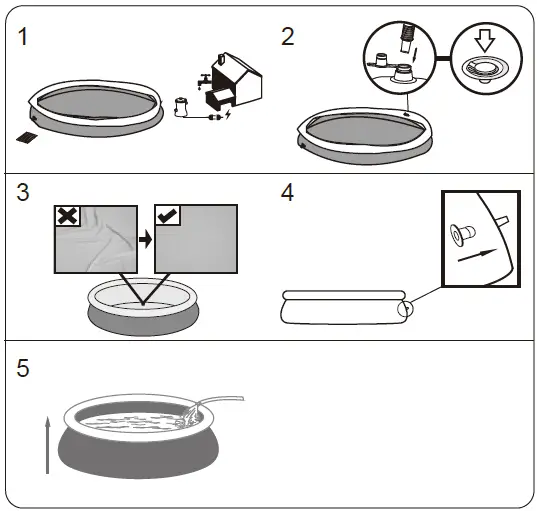 1

2

3

4

5