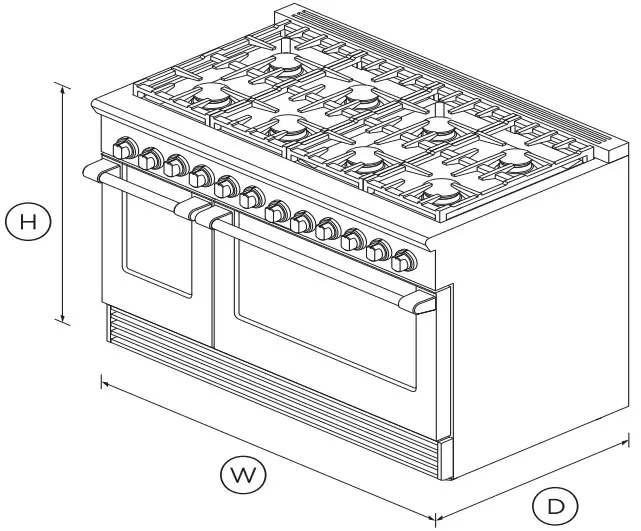 H

W

D