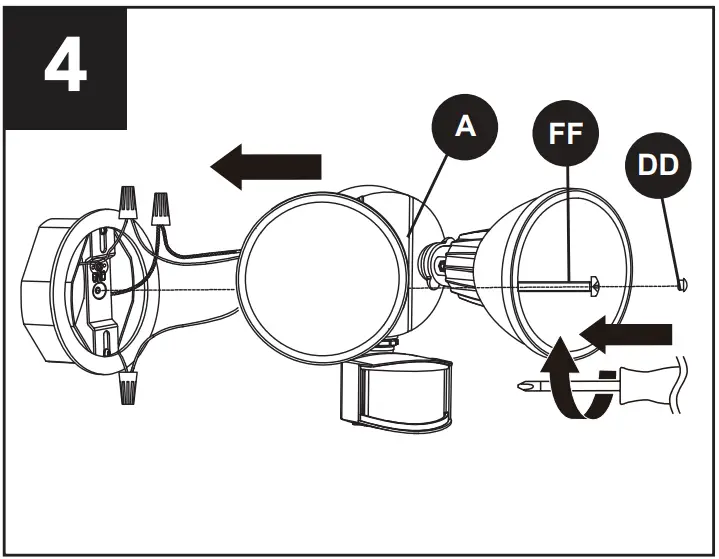 4

A

FF

DD