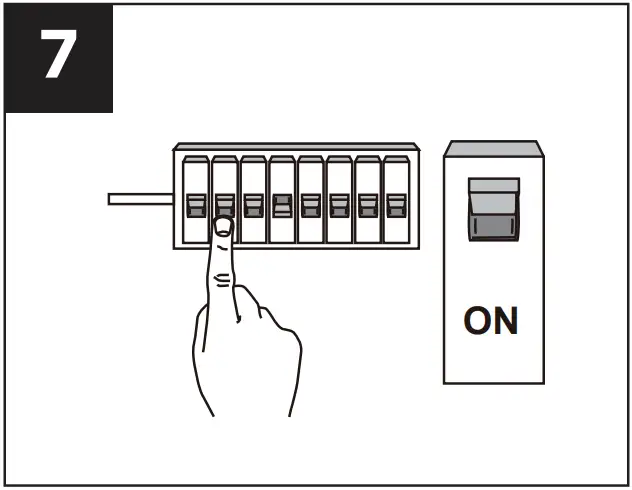 7

ON