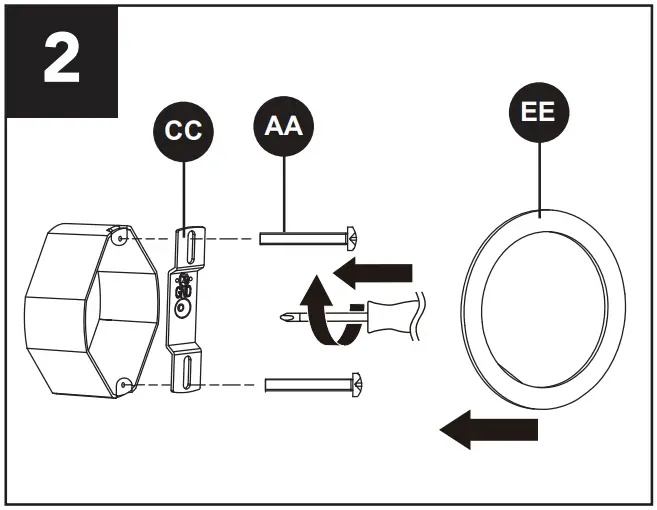 2

CC

AA

EE