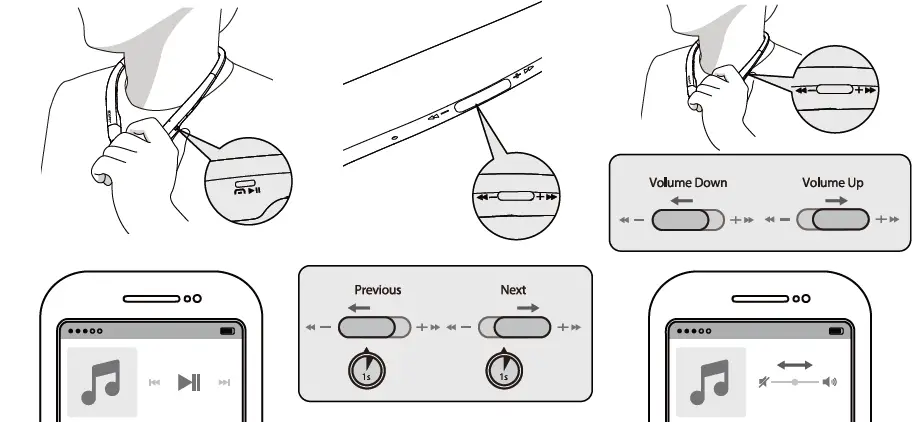 Volume Down

Volume Up

Previous

Next

1s

1s