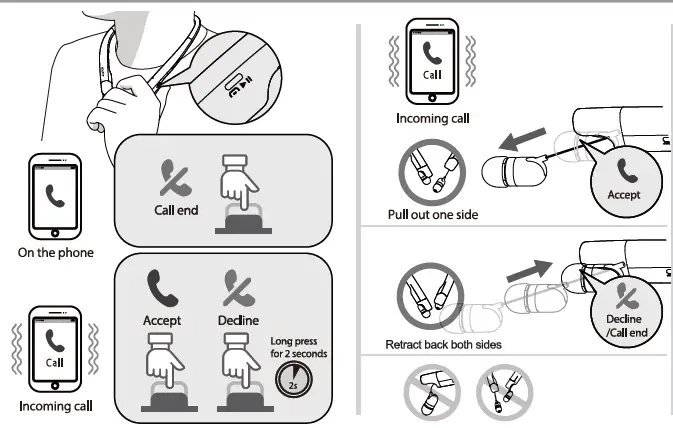 On the phone

Call end

Call

Incoming call

Accept

Decline

Long press for 2 seconds

2s

Call

Incoming call

Pull out one side

Accept

Retract back both sides

Decline /Call end