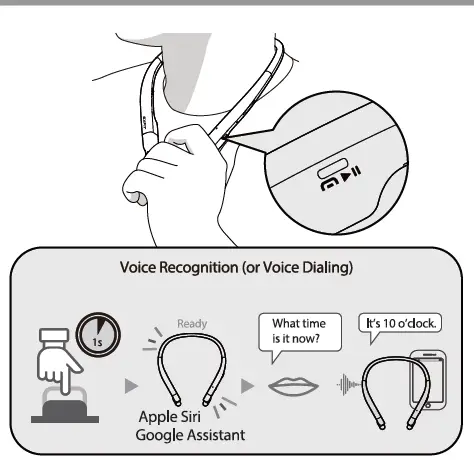 Voice Recognition (or Voice Dialing)

1s

Ready

Apple Siri
Google Assistant

What time is it now?

It's 10 o'clock.