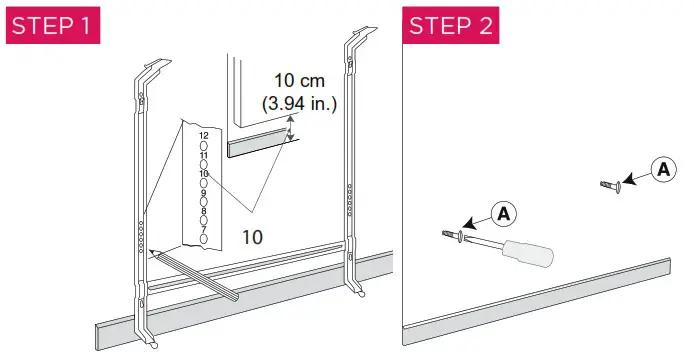 STEP 1

10 cm (3.94 in.)

12
11
10
9
8
7

10

STEP 2

A

A