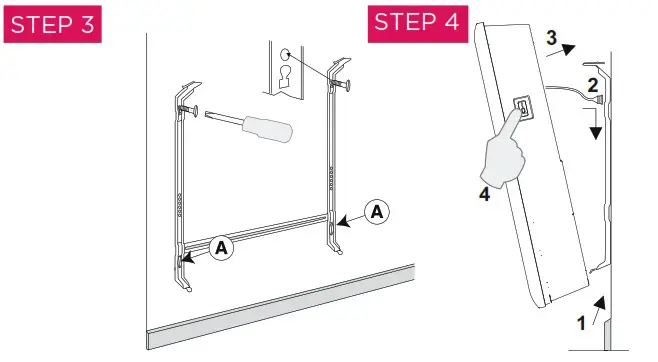 STEP 3

A

A

STEP 4

3

2

4

1