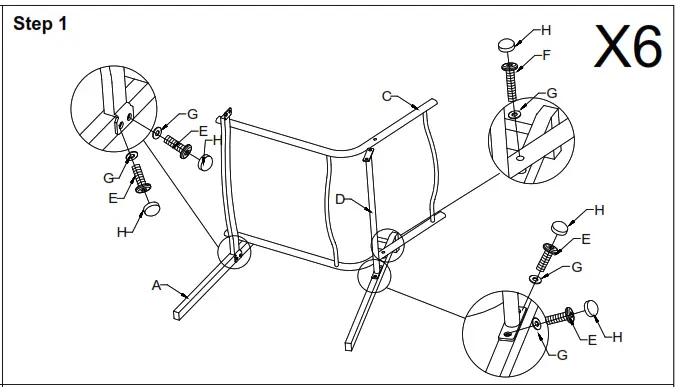 Step 1

X6

H
F
G
C
G
E
H
G
E
H
D
H
E
G
A
E
H
G