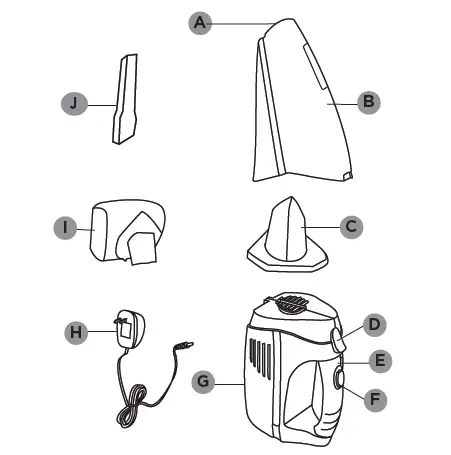 A
J
B
I
C
H
D
E
G
F