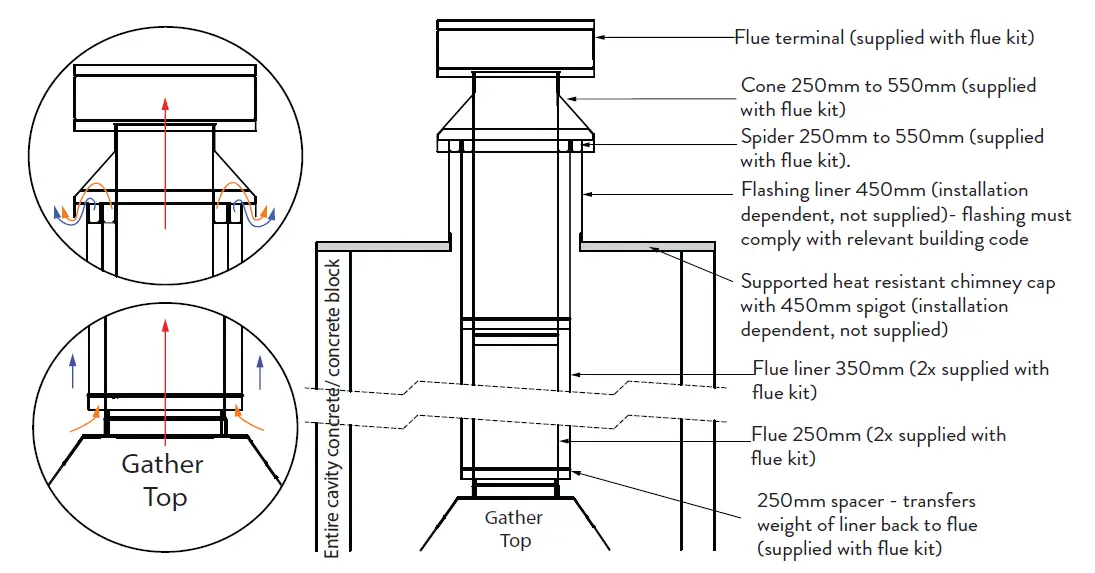 Gather Top

Entire cavity concrete/ concrete block

Gather Top

Flue terminal (supplied with flue kit)

Cone 250mm to 550mm (supplied with flue kit)

Spider 250mm to 550mm (supplied with flue kit).

Flashing liner 450mm (installation dependent, not supplied)- flashing must comply with relevant building code

Supported heat resistant chimney cap with 450mm spigot (installation dependent, not supplied)

Flue liner 350mm (2x supplied with flue kit)

Flue 250mm (2x supplied with flue kit)

250mm spacer - transfers weight of liner back to flue (supplied with flue kit)