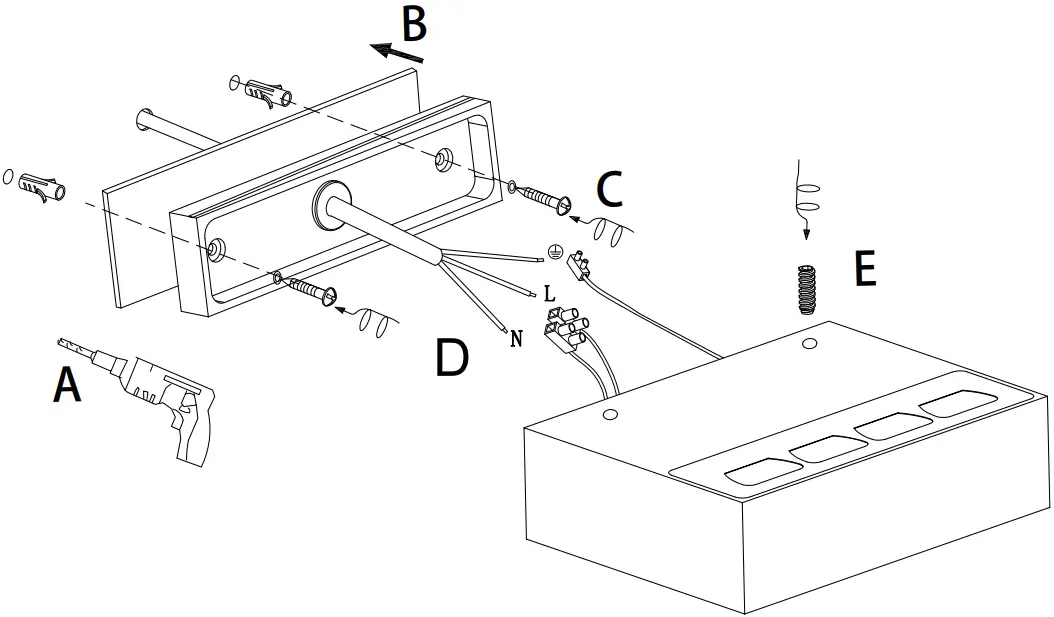 B

C

E

L

N

D

A