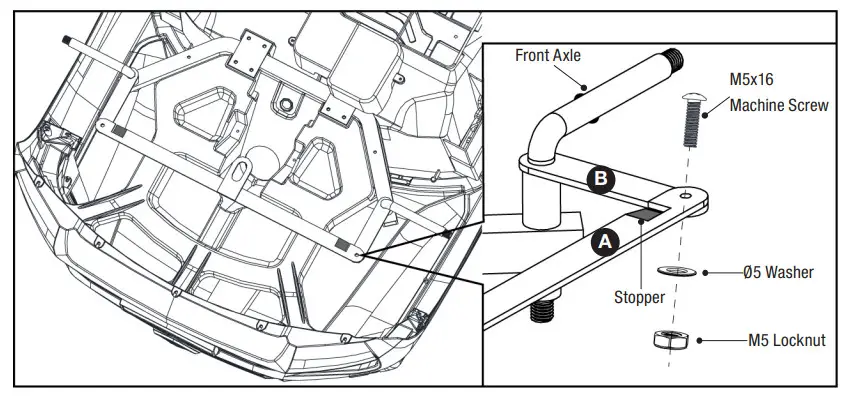 Front Axle

M5x16
Machine Screw

B

A

Stopper

Ø5 Washer

M5 Locknut