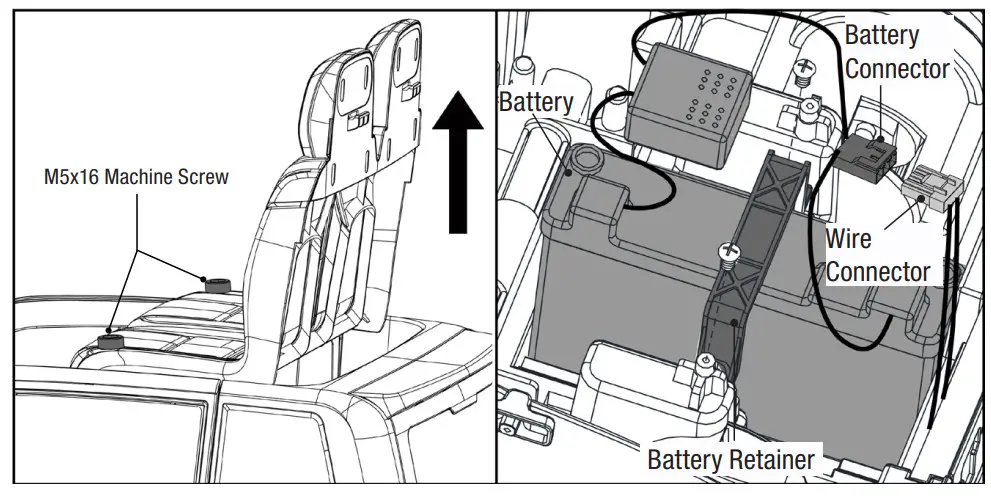 M5x16 Machine Screw

Battery

Battery Connector

Wire Connector

Battery Retainer