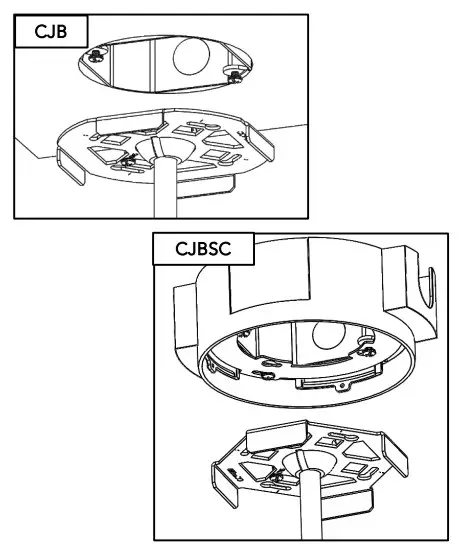 CJB

CJBSC