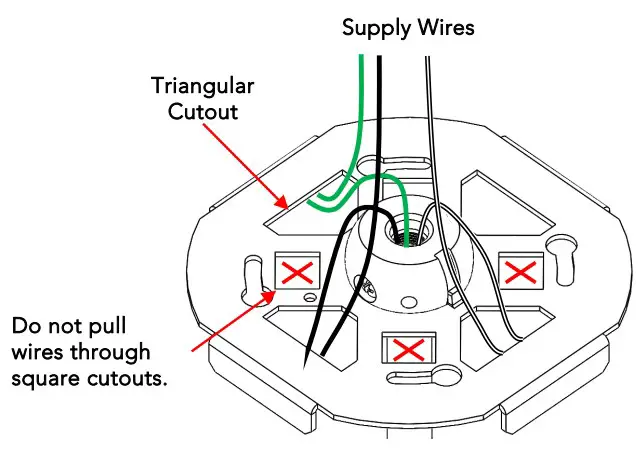 Supply Wires

Triangular Cutout

Do not pull wires through square cutouts.