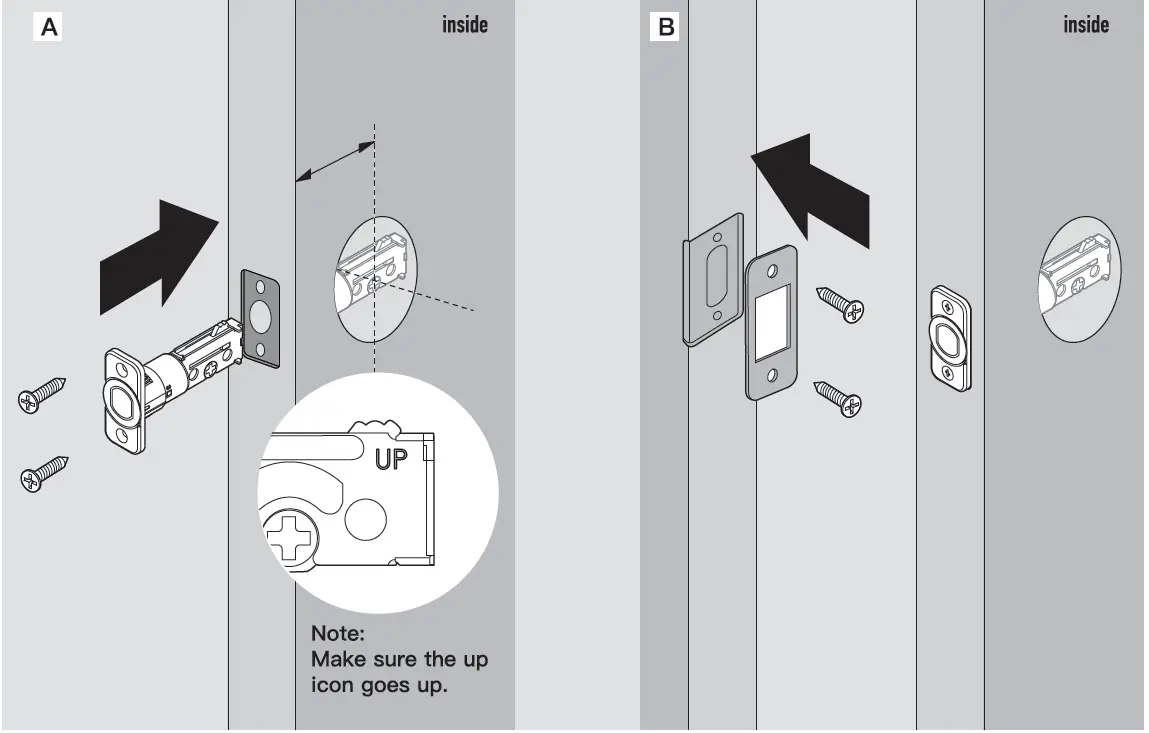 A

inside

UP

Note:
Make sure the up icon goes up.

B

inside