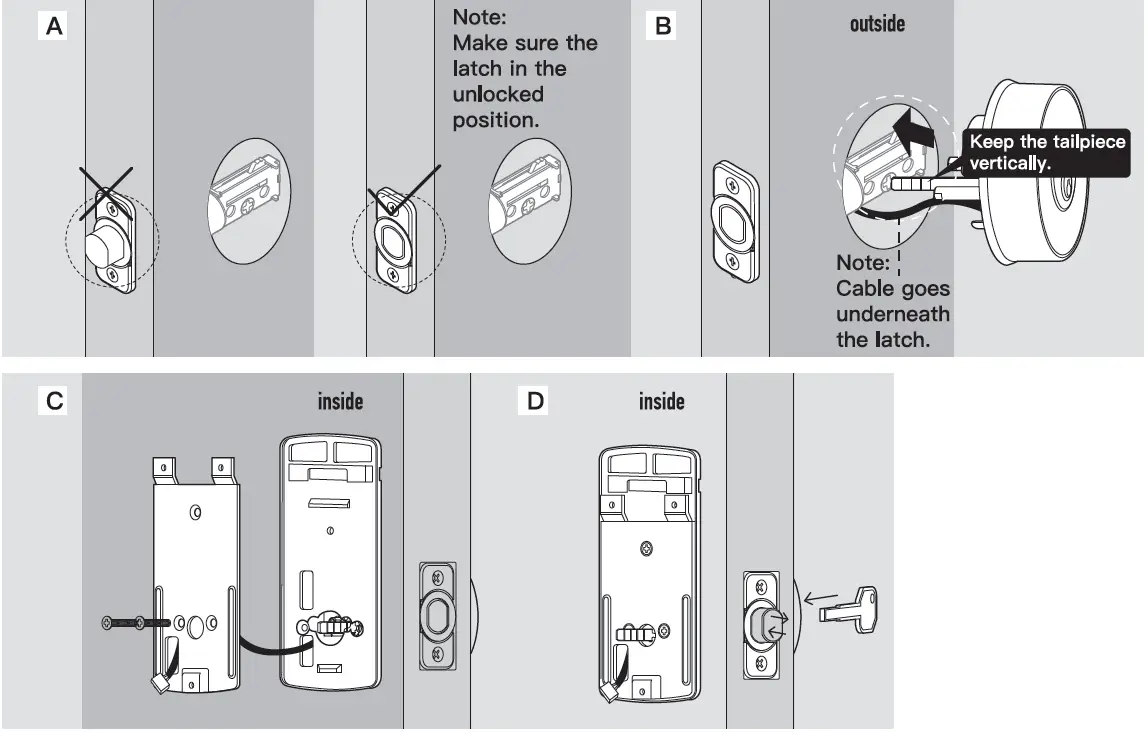 A

Note:
Make sure the latch in the unlocked position.

B

outside

Keep the tailpiece vertically.

Note:
Cable goes underneath the latch.

C

inside

D

inside