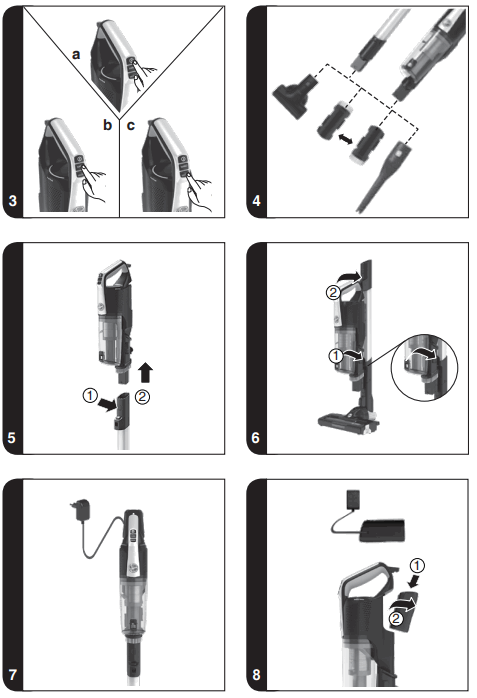 a
b
c
3

4

①
②
5

②
①
6

7

①
②
8