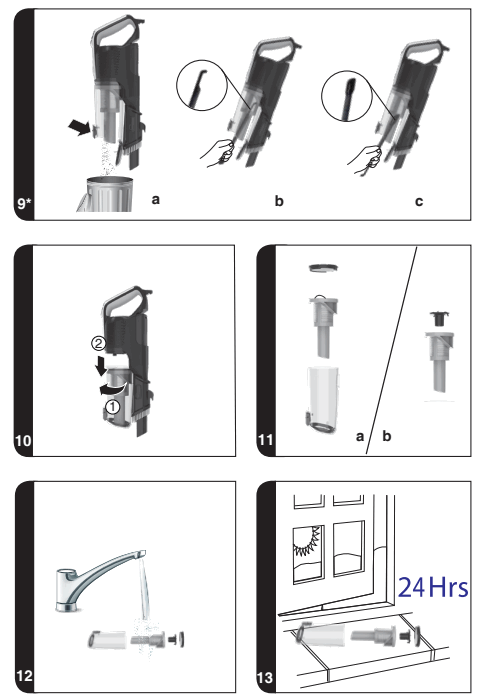 9*
a
b
c

10
②
①

11
a
b

12

13
24 Hrs