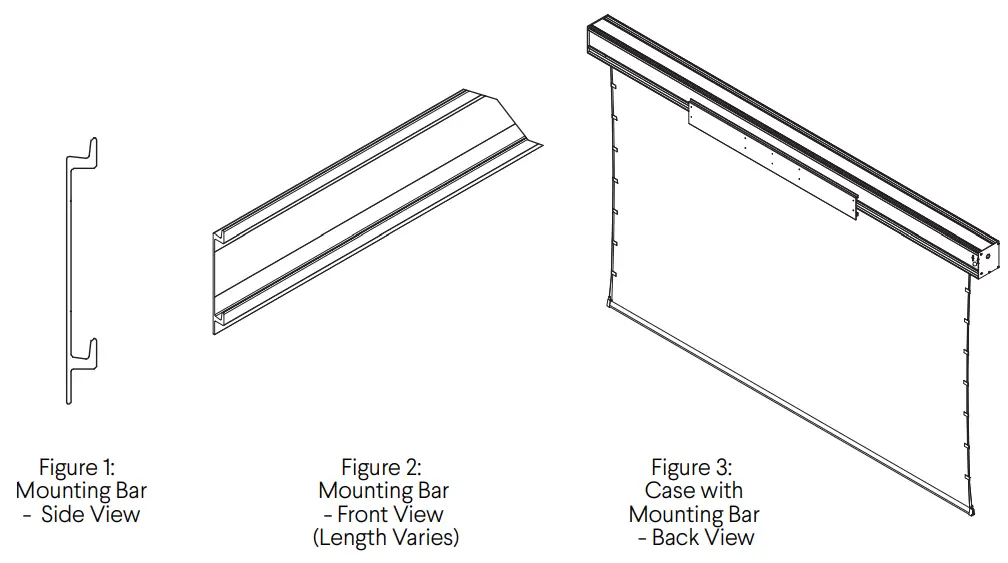 Figure 1:
Mounting Bar
- Side View

Figure 2:
Mounting Bar
- Front View
(Length Varies)

Figure 3:
Case with
Mounting Bar
- Back View