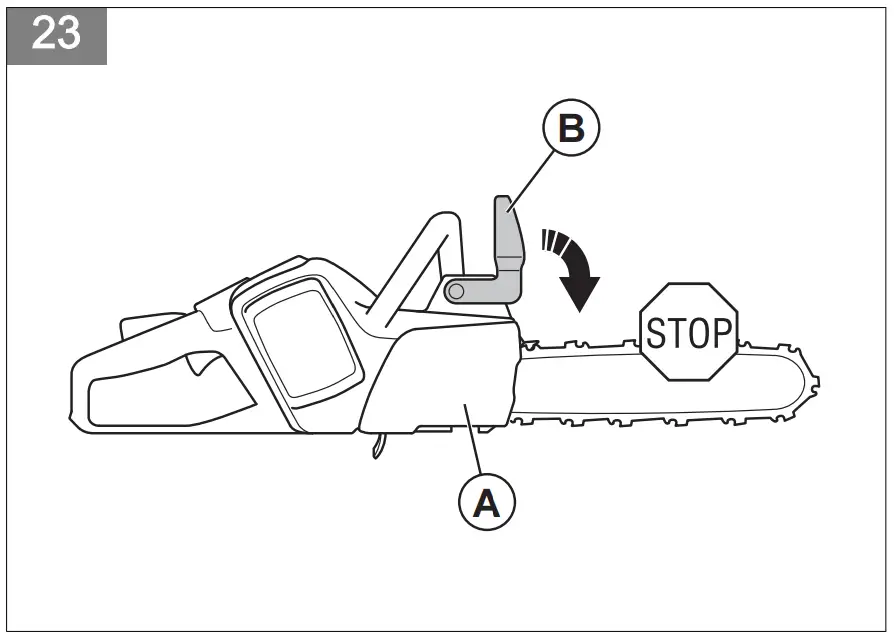 23

B

STOP

A