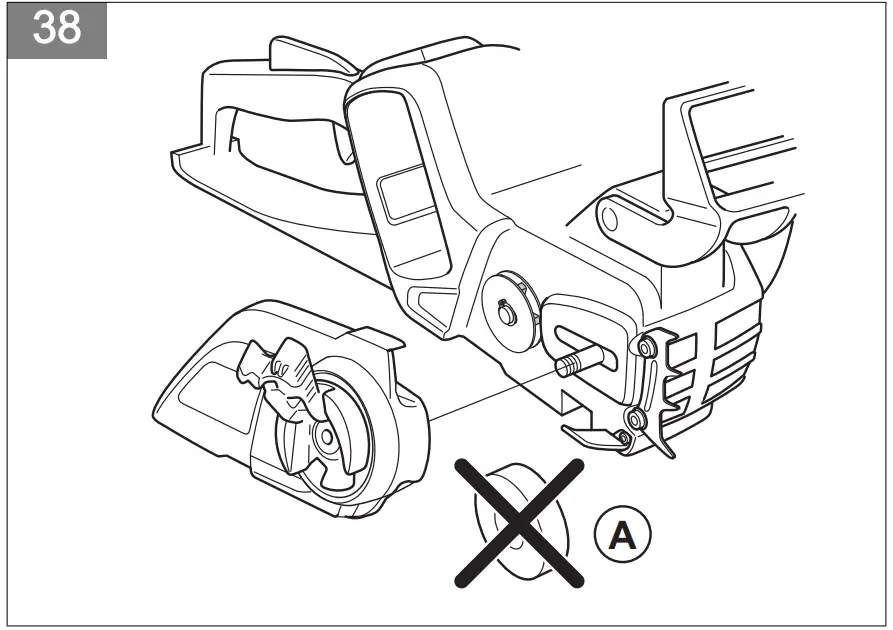 38

A