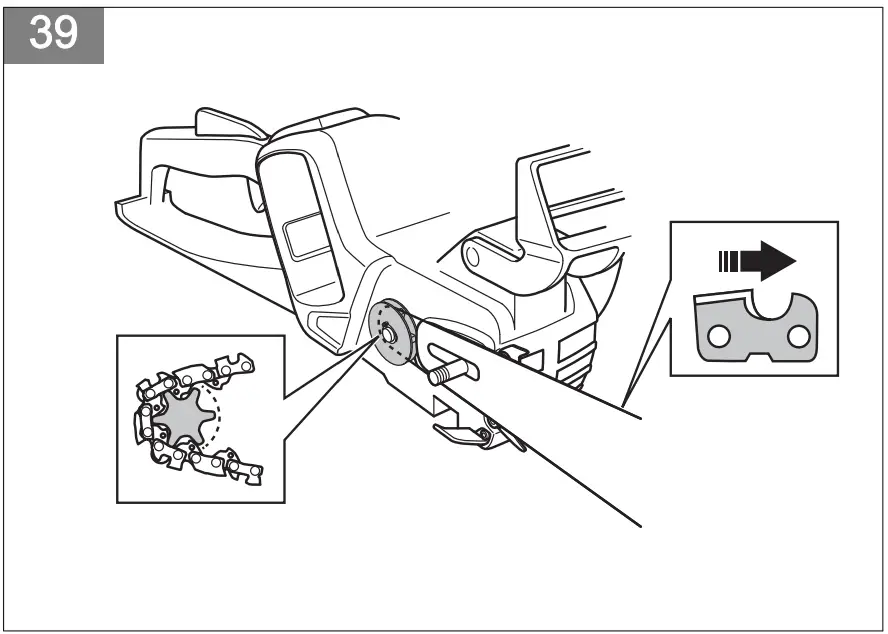 39