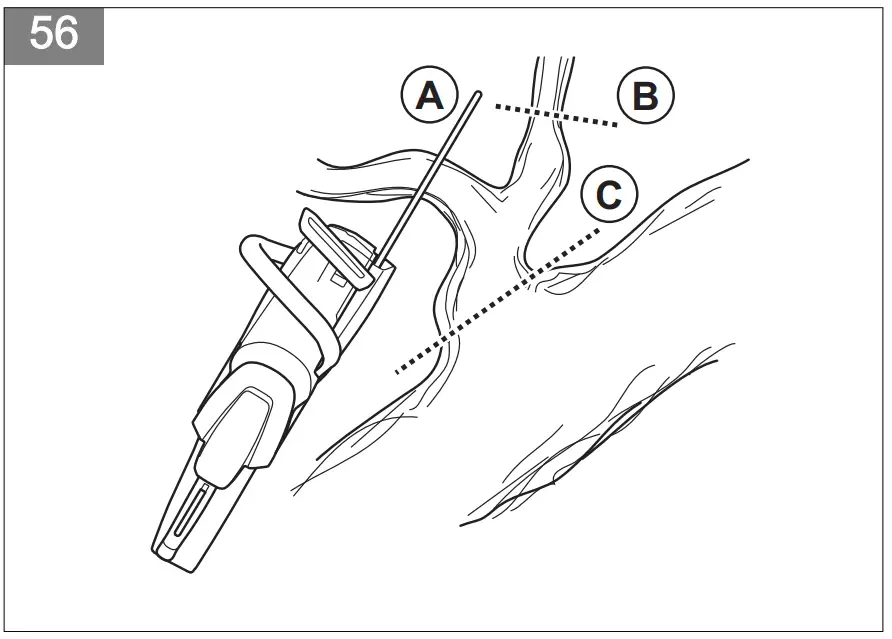 56

A

B

C