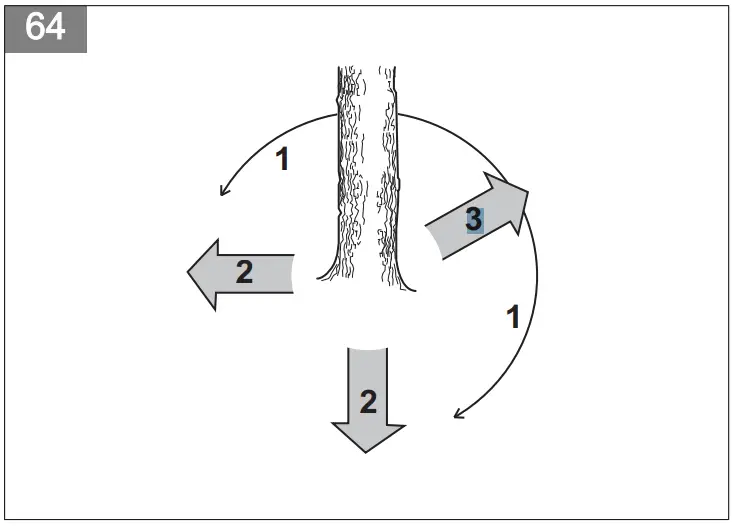 64

1

3

2

1

2