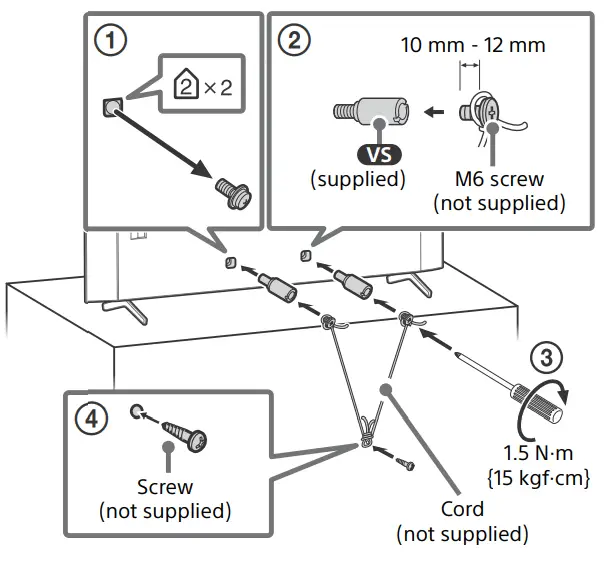 ①

2 × 2

②

10 mm - 12 mm

VS

(supplied)

M6 screw
(not supplied)

③

1.5 N·m
{15 kgf·cm}

④

Screw
(not supplied)

Cord
(not supplied)