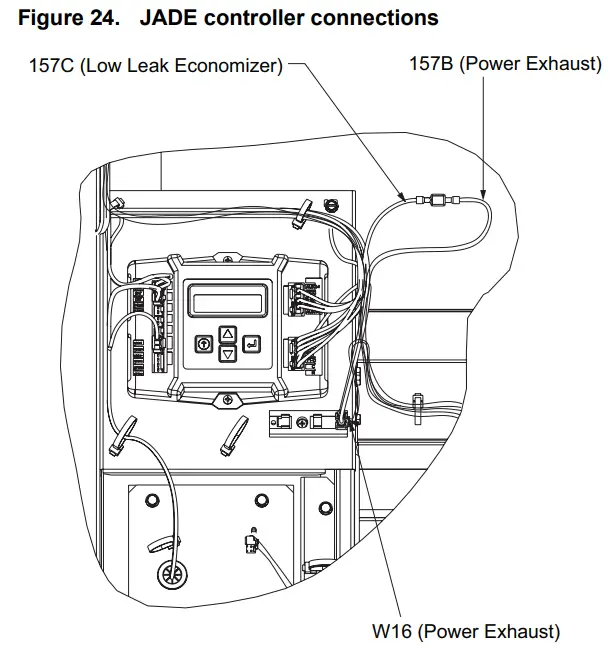 Figure 24. JADE controller connections

157C (Low Leak Economizer)

157B (Power Exhaust)

W16 (Power Exhaust)