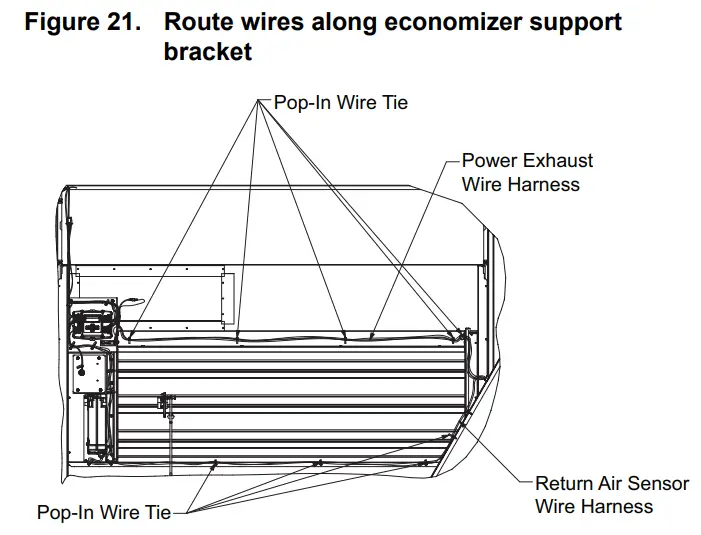 Figure 21. Route wires along economizer support bracket

Pop-In Wire Tie

Power Exhaust Wire Harness

Return Air Sensor Wire Harness

Pop-In Wire Tie