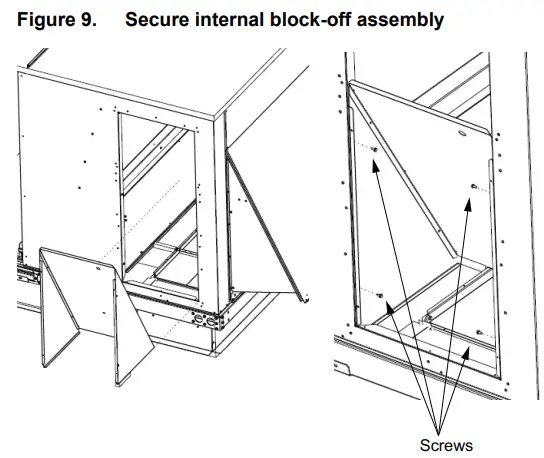 Figure 9. Secure internal block-off assembly

Screws