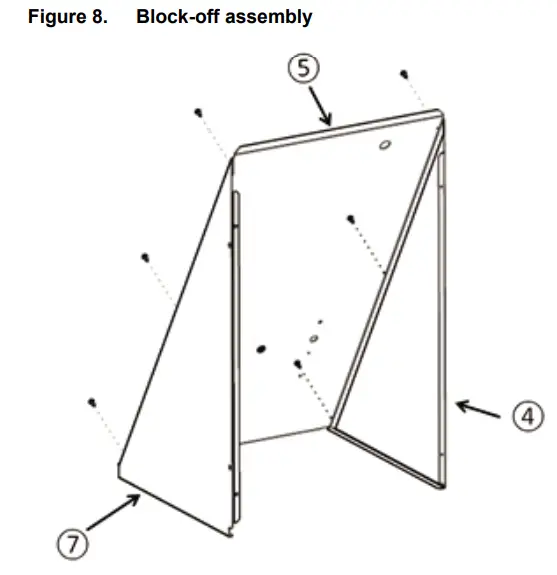 Figure 8. Block-off assembly

5

4

7