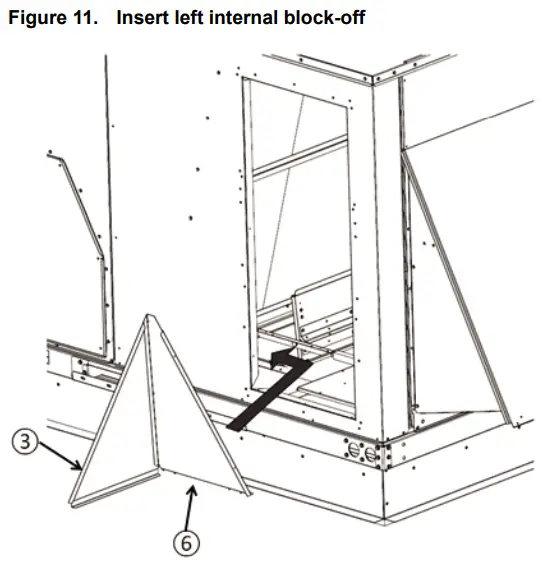 Figure 11. Insert left internal block-off

3

6