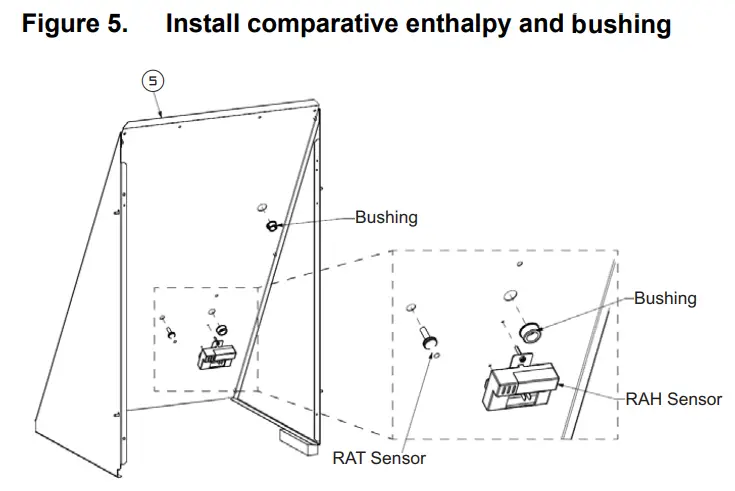 Figure 5. Install comparative enthalpy and bushing

5

Bushing

Bushing

RAH Sensor

RAT Sensor