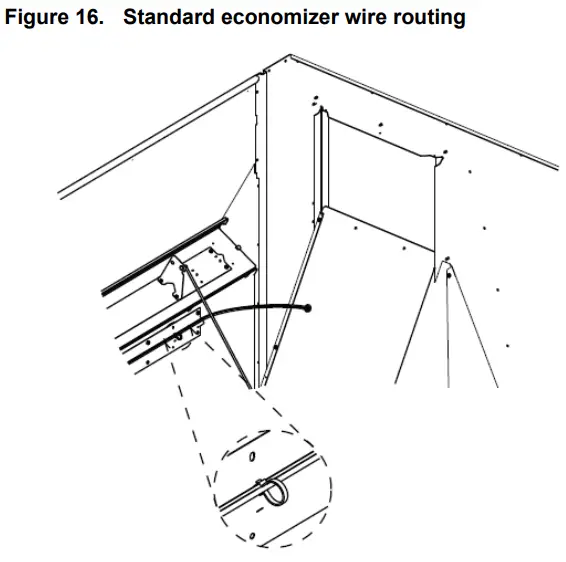 Figure 16. Standard economizer wire routing