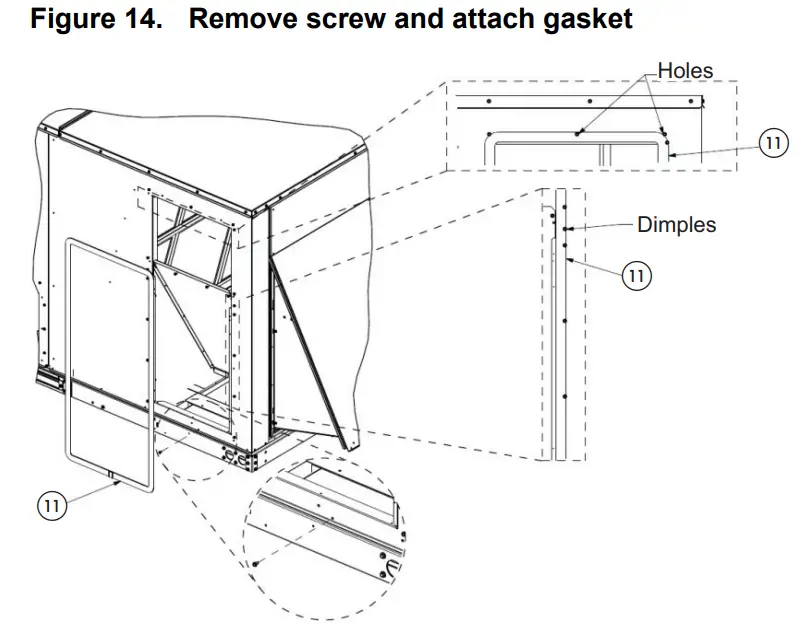 Figure 14. Remove screw and attach gasket

Holes

11

Dimples

11

11